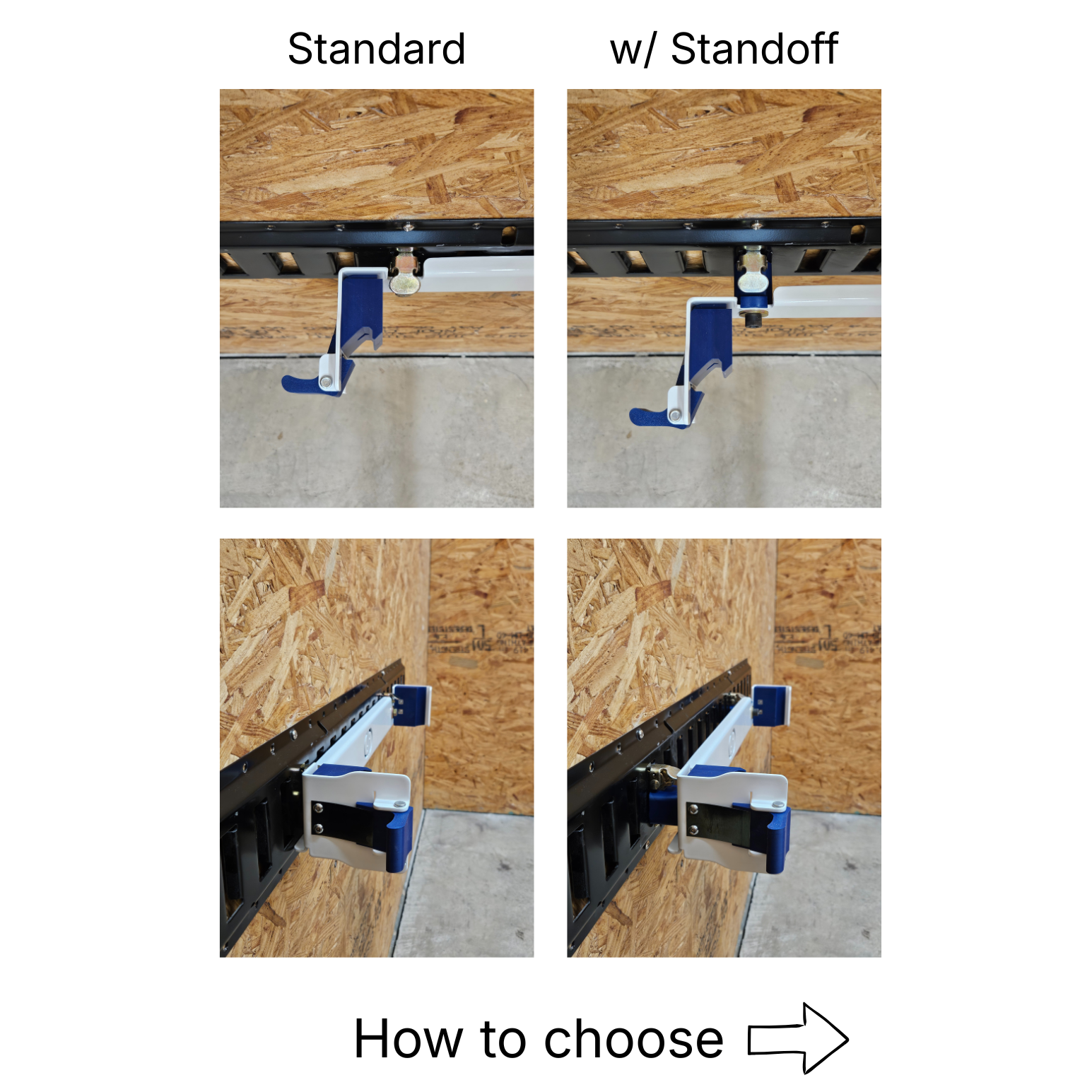 Standard

w/ Standoff

How to choose