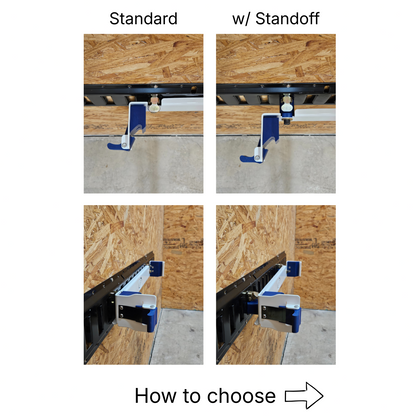 Standard

w/ Standoff

How to choose